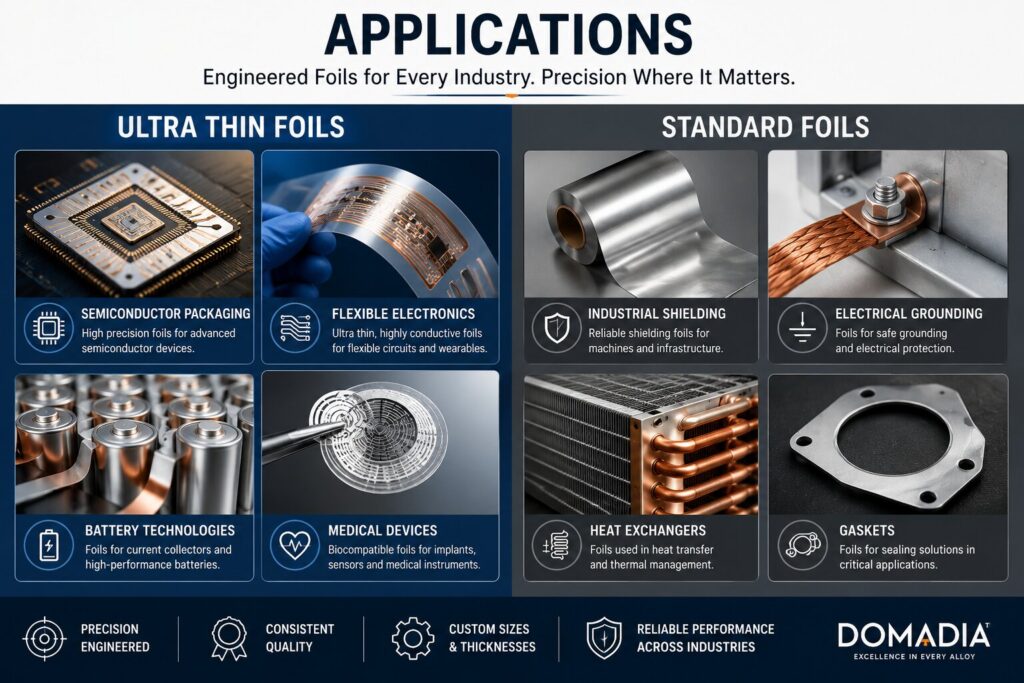 APPLICATIONS

Engineered Foils for Every Industry. Precision Where It Matters.

ULTRA THIN FOILS

SEMICONDUCTOR PACKAGING
High precision foils for advanced semiconductor devices.

FLEXIBLE ELECTRONICS
Ultra thin, highly conductive foils for flexible circuits and wearables.

BATTERY TECHNOLOGIES
Foils for current collectors and high-performance batteries.

MEDICAL DEVICES
Biocompatible foils for implants, sensors and medical instruments.

STANDARD FOILS

INDUSTRIAL SHIELDING
Reliable shielding foils for machines and infrastructure.

ELECTRICAL GROUNDING
Foils for safe grounding and electrical protection.

HEAT EXCHANGERS
Foils used in heat transfer and thermal management.

GASKETS
Foils for sealing solutions in critical applications.

PRECISION ENGINEERED

CONSISTENT QUALITY

CUSTOM SIZES & THICKNESSES

RELIABLE PERFORMANCE ACROSS INDUSTRIES

DOMADIA
EXCELLENCE IN EVERY ALLOY