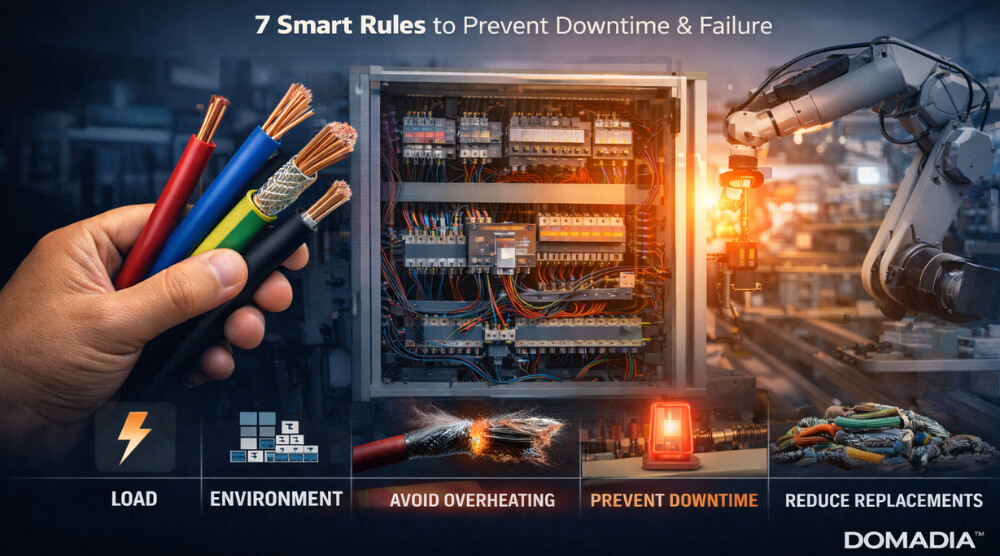 7 Smart Rules to Prevent Downtime & Failure

LOAD

ENVIRONMENT

AVOID OVERHEATING

PREVENT DOWNTIME

REDUCE REPLACEMENTS

DOMADIA™