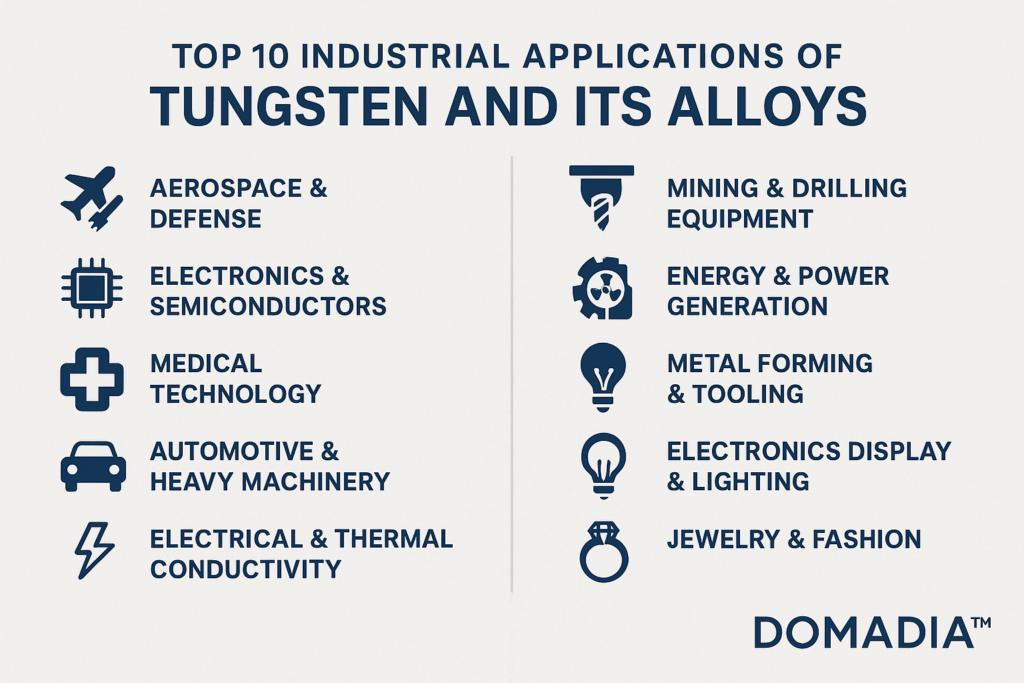 TOP 10 INDUSTRIAL APPLICATIONS OF
TUNGSTEN AND ITS ALLOYS

AEROSPACE & DEFENSE

ELECTRONICS & SEMICONDUCTORS

MEDICAL TECHNOLOGY

AUTOMOTIVE & HEAVY MACHINERY

ELECTRICAL & THERMAL CONDUCTIVITY

MINING & DRILLING EQUIPMENT

ENERGY & POWER GENERATION

METAL FORMING & TOOLING

ELECTRONICS DISPLAY & LIGHTING

JEWELRY & FASHION

DOMADIA™